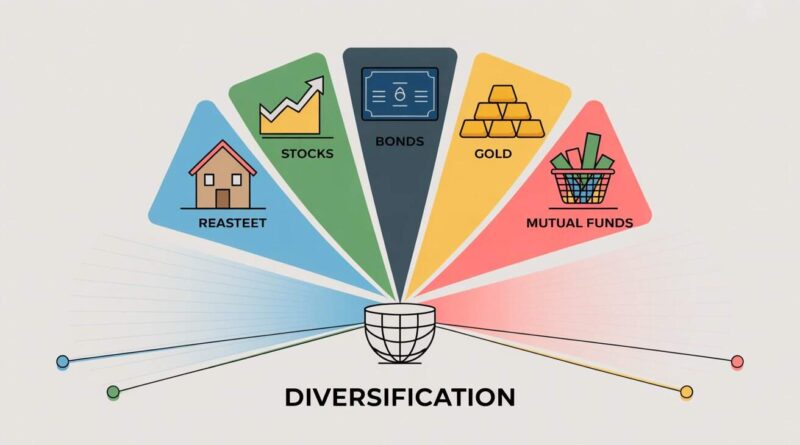 REASTEET

STOCKS

BONDS

GOLD

MUTUAL FUNDS

DIVERSIFICATION